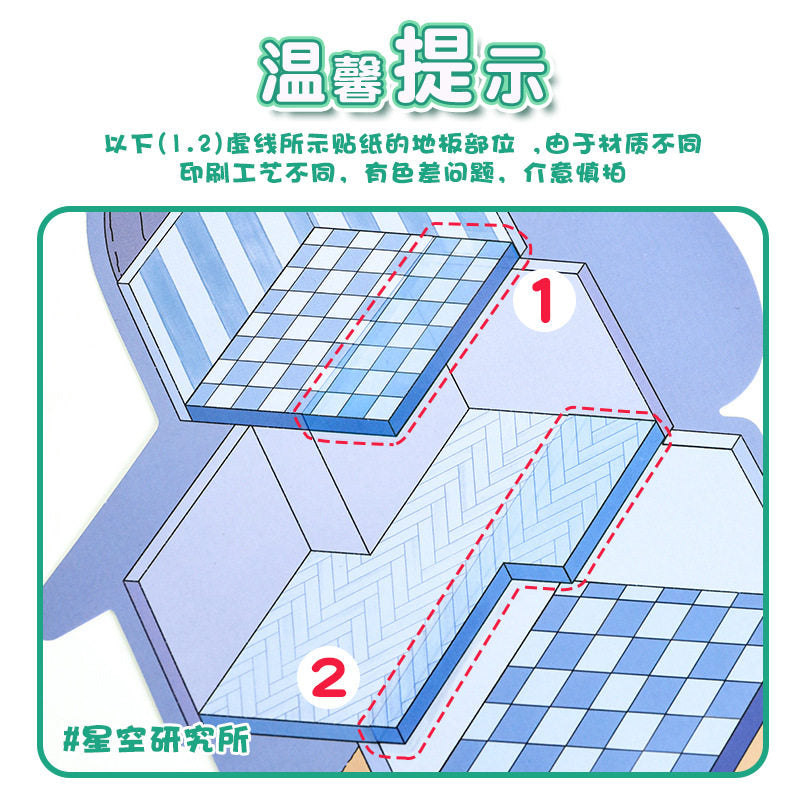 温馨提示

以下(1.2)虚线所示贴纸的地板部位 ,由于材质不同
印刷工艺不同,有色差问题,介意慎拍

1

2

#星空研究所